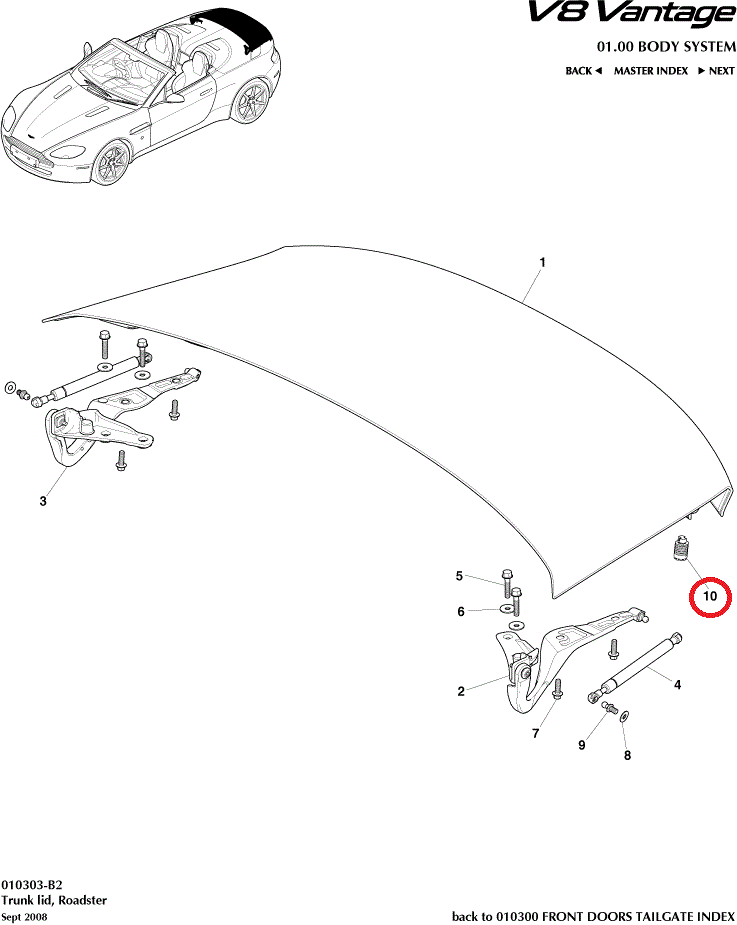 V8 Vantage

01.00 BODY SYSTEM

BACK ◄ MASTER INDEX ► NEXT

1

3

5

6

10

2

4

7

9

8

010303-B2
Trunk lid, Roadster
Sept 2008

back to 010300 FRONT DOORS TAILGATE INDEX