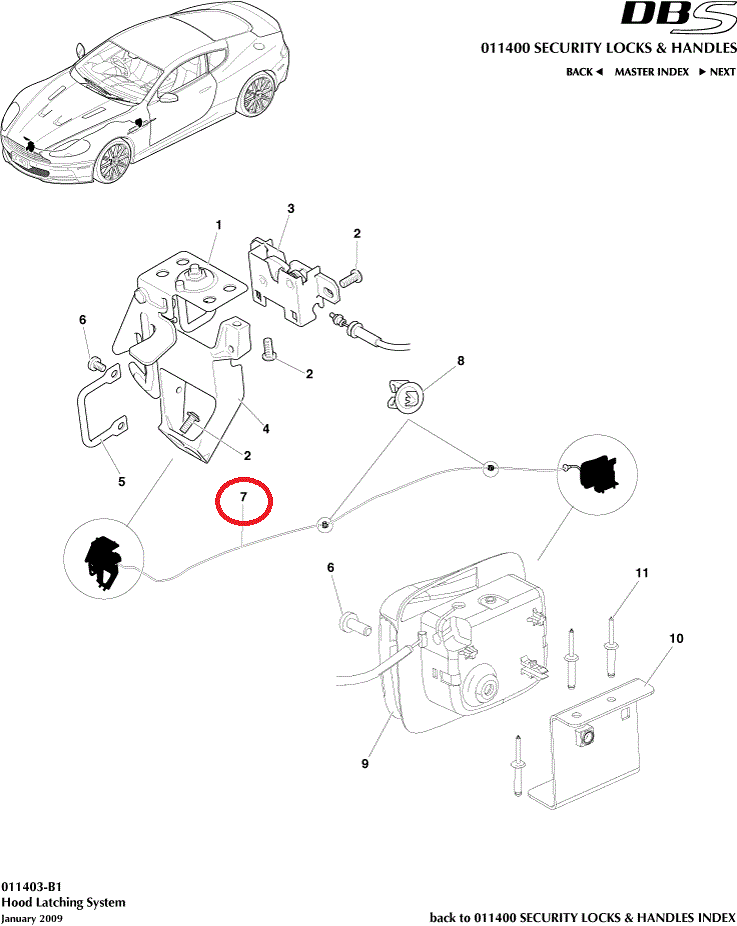 DBS
011400 SECURITY LOCKS & HANDLES
BACK ◄ MASTER INDEX ► NEXT

1
3
2
6
2
8
4
2
5
7
6
11
10
9

011403-B1
Hood Latching System
January 2009

back to 011400 SECURITY LOCKS & HANDLES INDEX